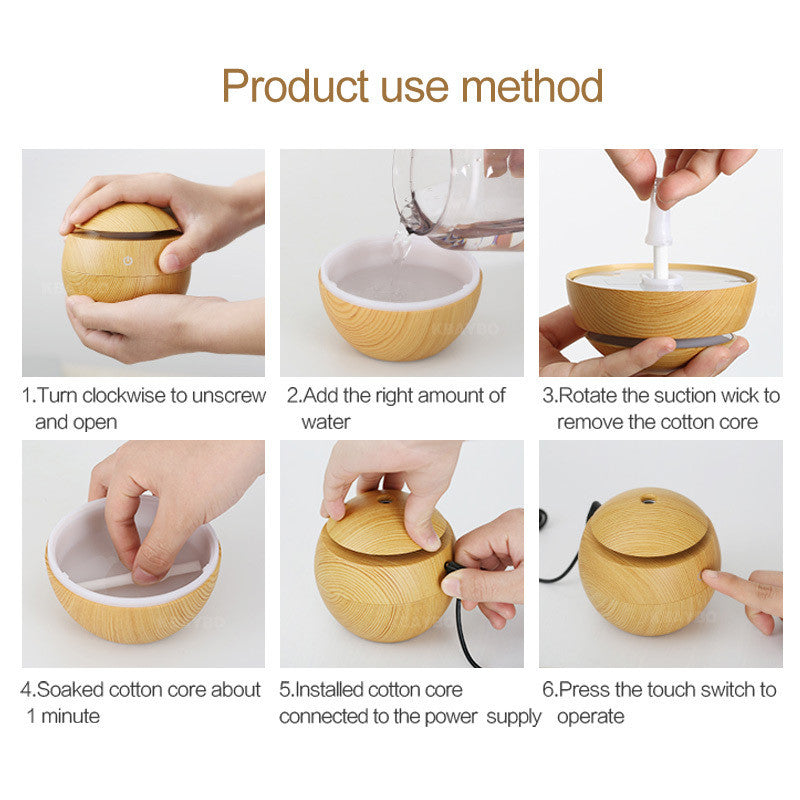 Product use method

1.Turn clockwise to unscrew and open

2.Add the right amount of water

3.Rotate the suction wick to remove the cotton core

4.Soaked cotton core about 1 minute

5.Installed cotton core connected to the power supply

6.Press the touch switch to operate