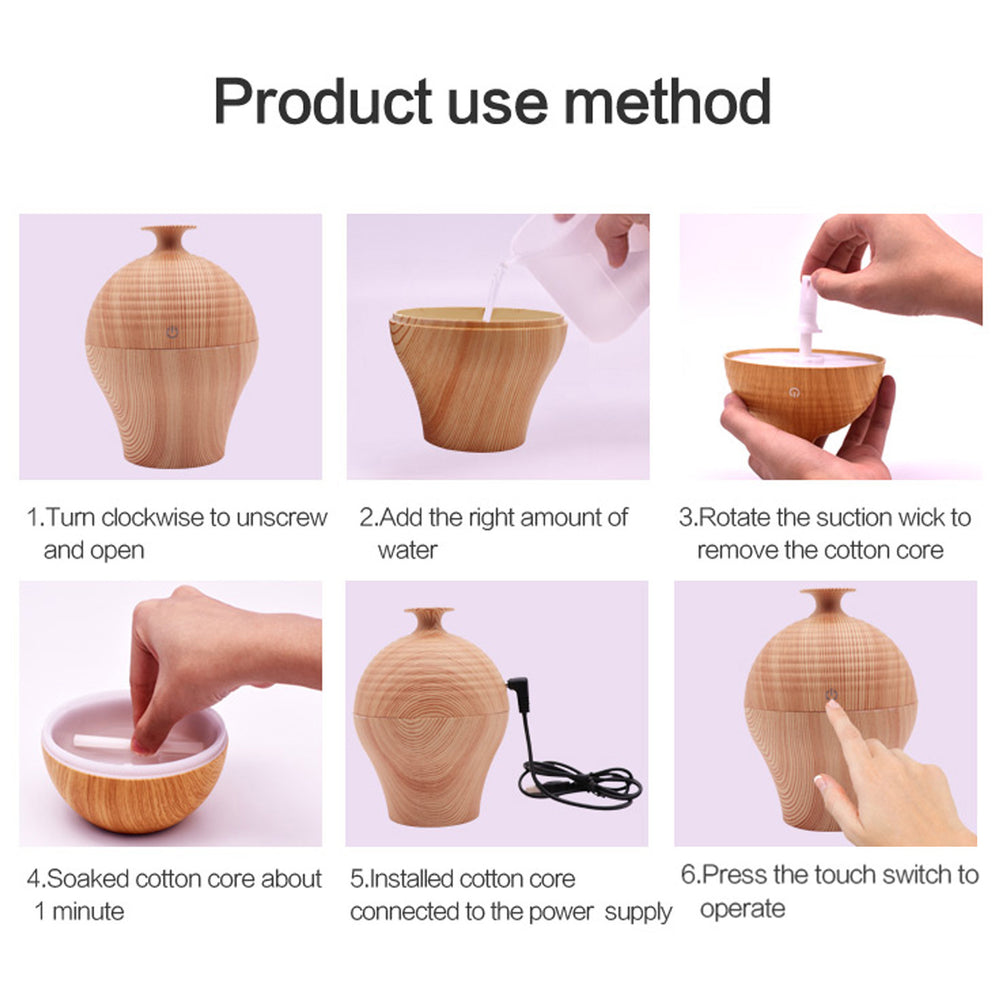 Product use method

1.Turn clockwise to unscrew and open

2.Add the right amount of water

3.Rotate the suction wick to remove the cotton core

4.Soaked cotton core about 1 minute

5.Installed cotton core connected to the power supply

6.Press the touch switch to operate