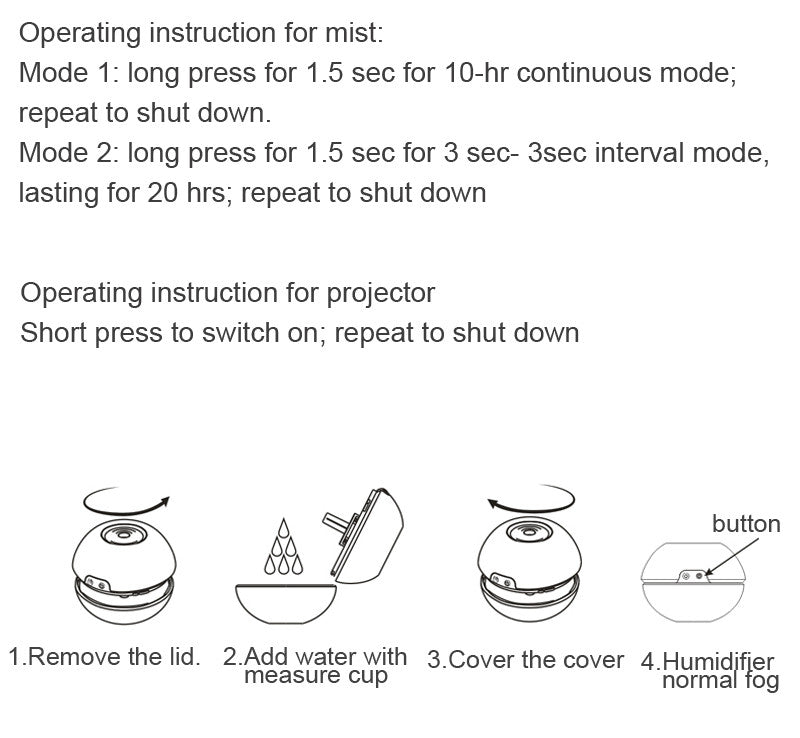 Operating instruction for mist:
Mode 1: long press for 1.5 sec for 10-hr continuous mode; repeat to shut down.
Mode 2: long press for 1.5 sec for 3 sec- 3sec interval mode, lasting for 20 hrs; repeat to shut down

Operating instruction for projector
Short press to switch on; repeat to shut down

button

1.Remove the lid.

2.Add water with measure cup

3.Cover the cover

4.Humidifier normal fog