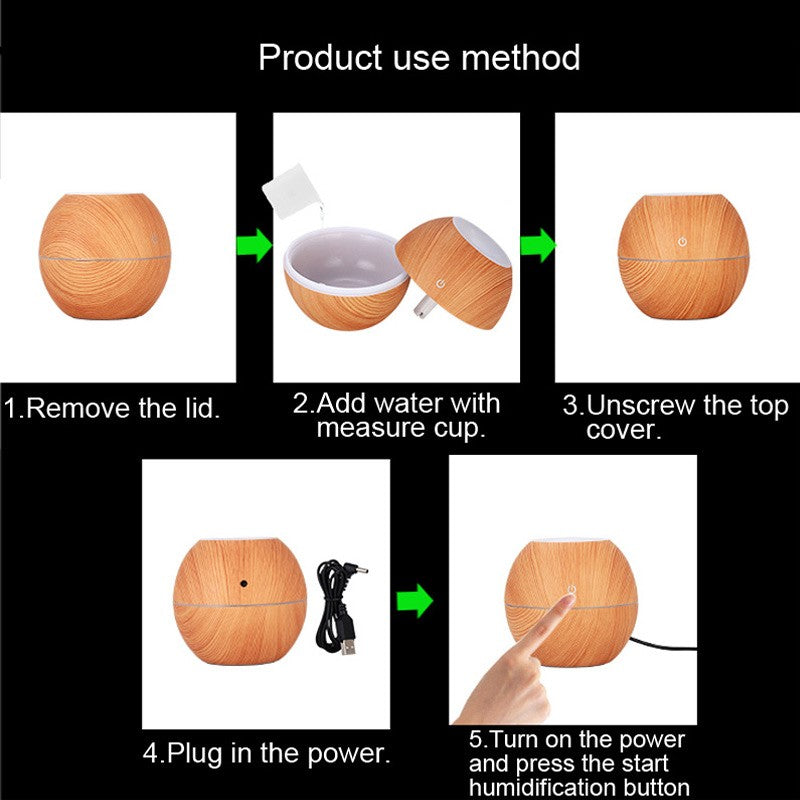 Product use method

1.Remove the lid.

2.Add water with measure cup.

3.Unscrew the top cover.

4.Plug in the power.

5.Turn on the power and press the start humidification button