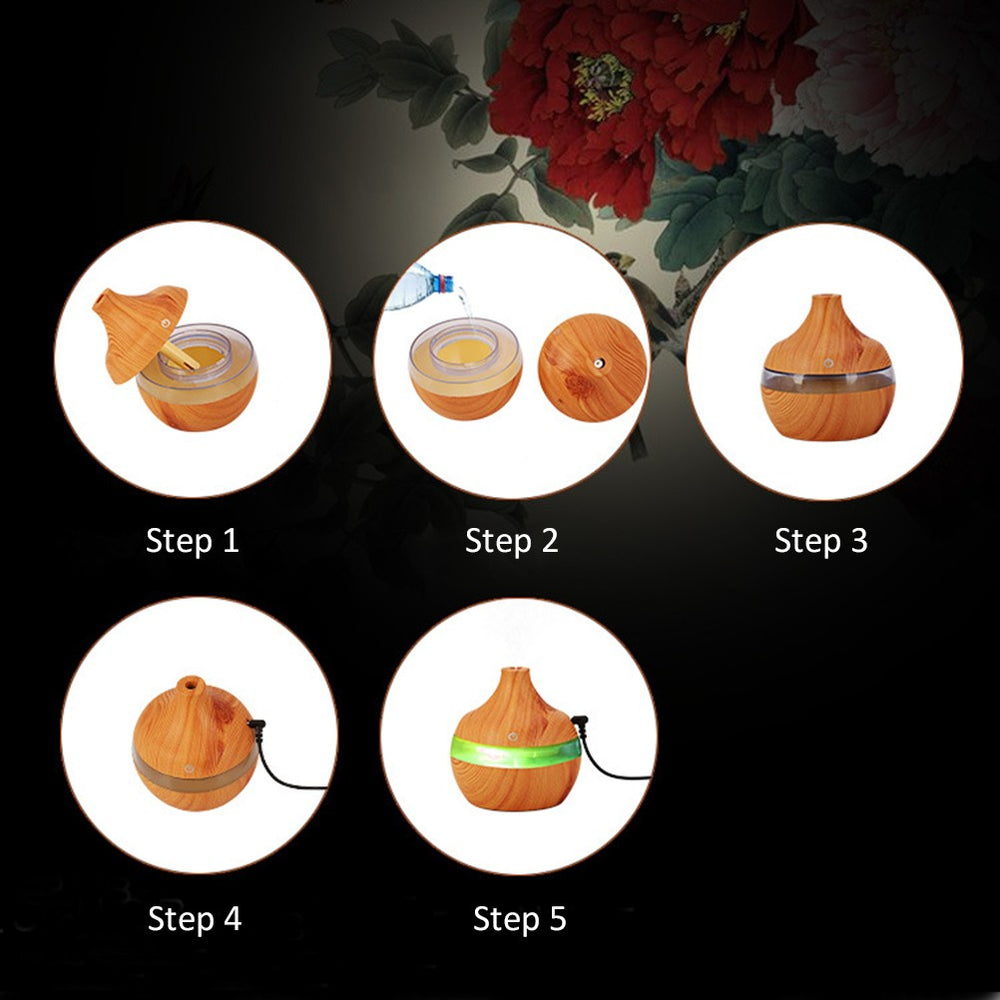 Step 1

Step 2

Step 3

Step 4

Step 5